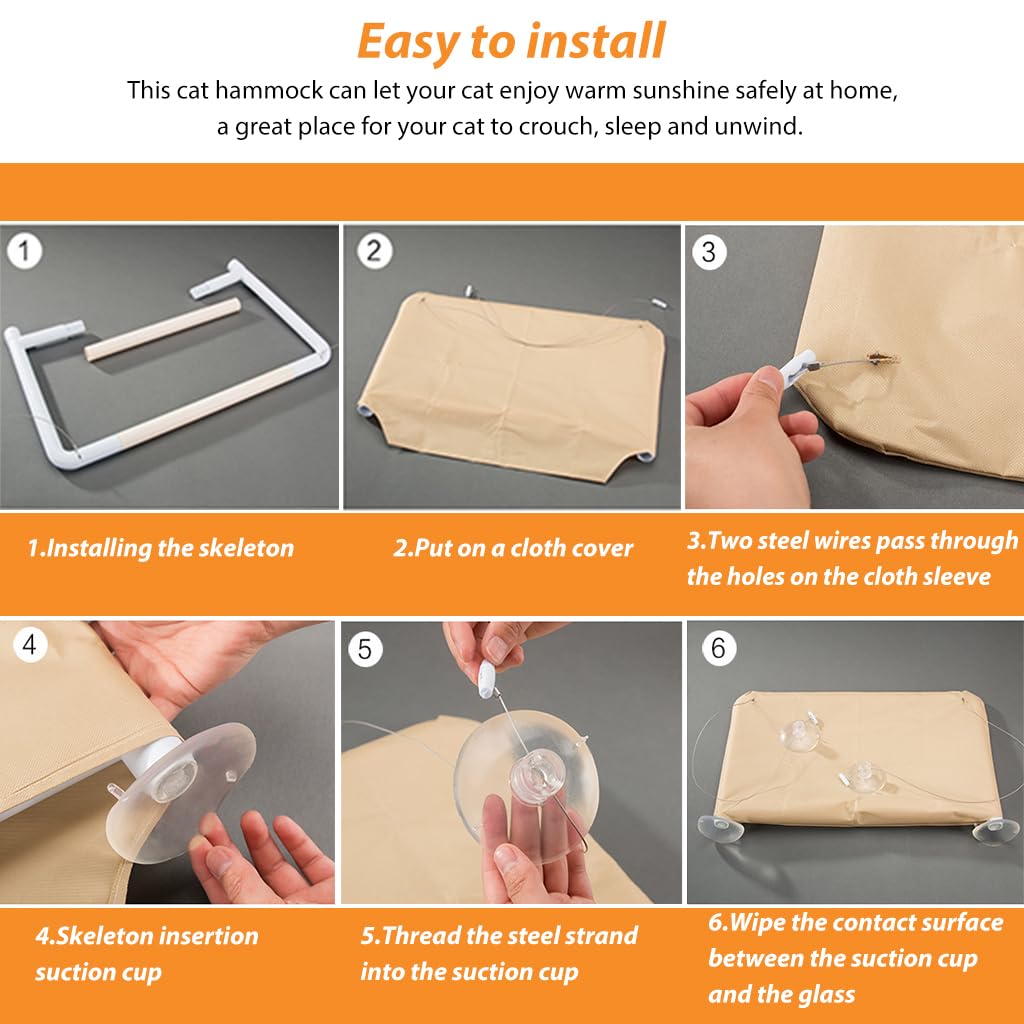 Easy to install

This cat hammock can let your cat enjoy warm sunshine safely at home, a great place for your cat to crouch, sleep and unwind.

1

2

3

1.Installing the skeleton

2.Put on a cloth cover

3.Two steel wires pass through the holes on the cloth sleeve

4

5

6

4.Skeleton insertion suction cup

5.Thread the steel strand into the suction cup

6.Wipe the contact surface between the suction cup and the glass